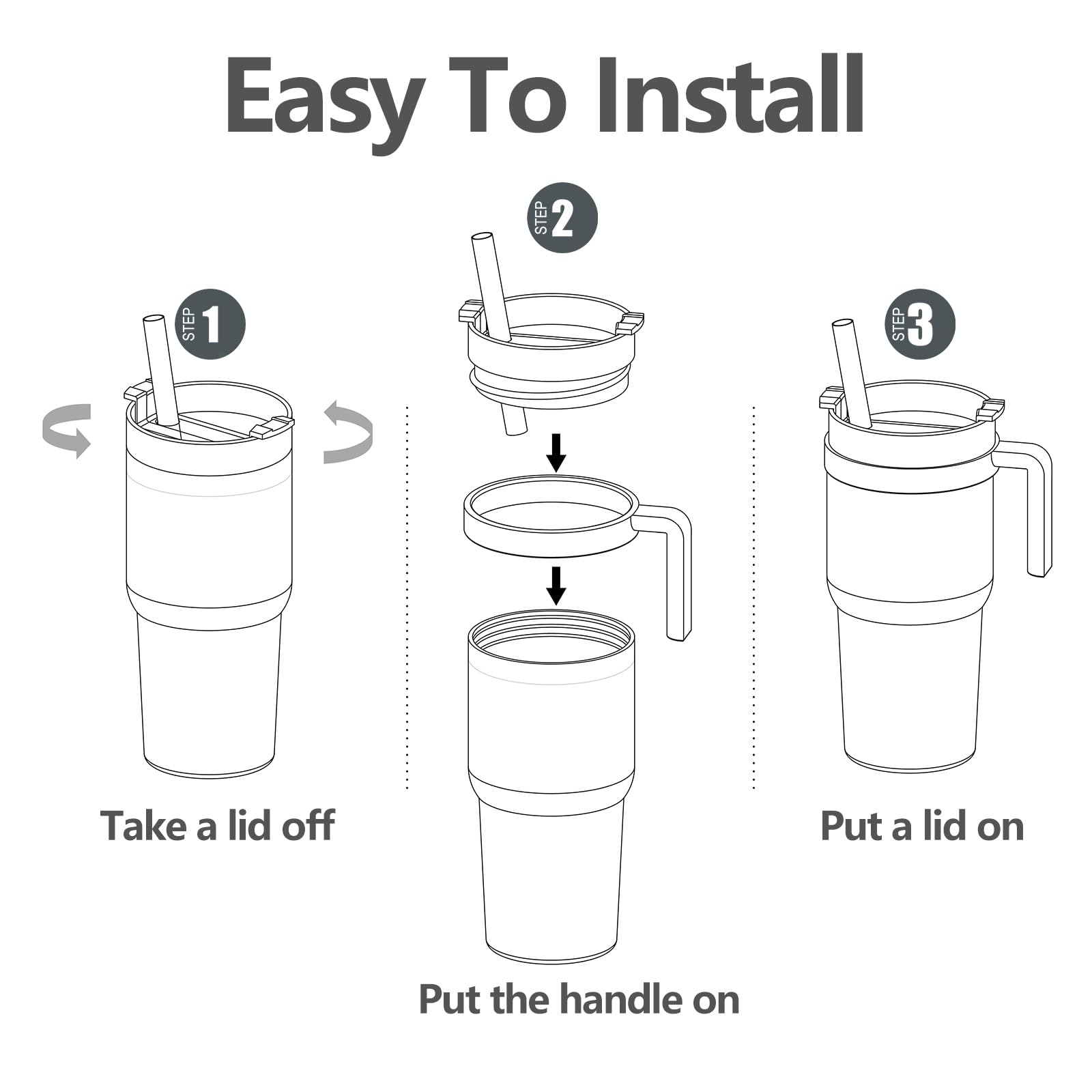 Easy To Install

STEP 1

Take a lid off

STEP 2

Put the handle on

STEP 3

Put a lid on